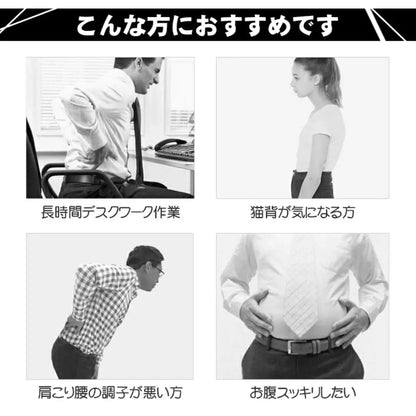 こんな方におすすめです

長時間デスクワーク作業

猫背が気になる方

肩こり腰の調子が悪い方

お腹スッキリしたい