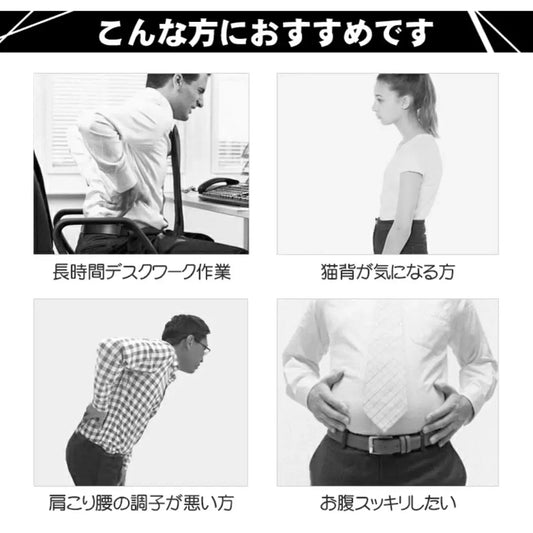 こんな方におすすめです

長時間デスクワーク作業

猫背が気になる方

肩こり腰の調子が悪い方

お腹スッキリしたい