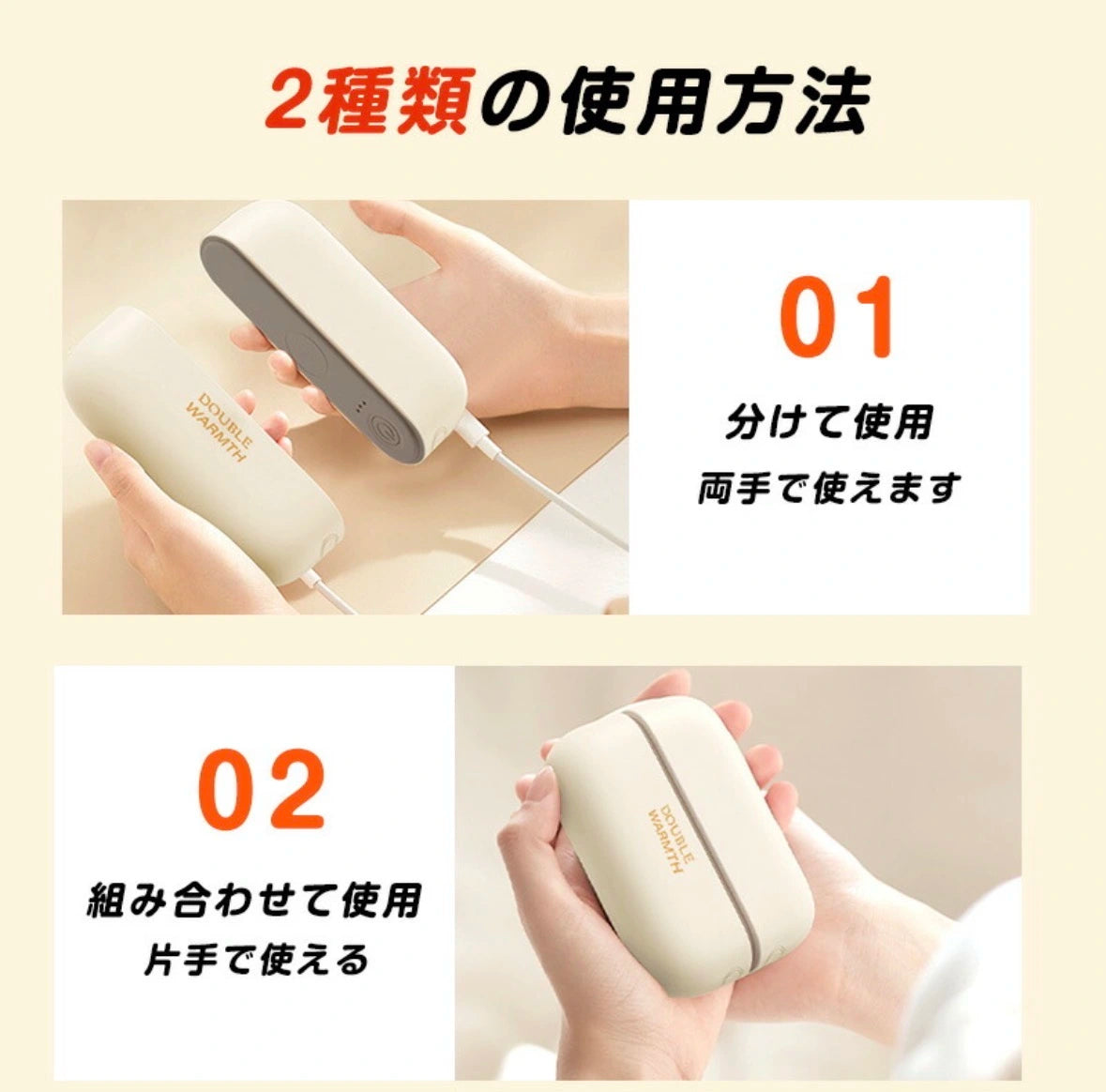 2種類の使用方法

DOUBLE WARMTH

01

分けて使用
両手で使えます

02

組み合わせて使用
片手で使える

DOUBLE WARMTH